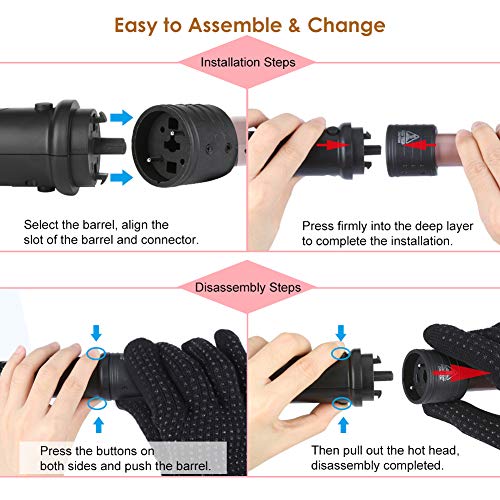 Easy to Assemble & Change

Installation Steps

Select the barrel, align the slot of the barrel and connector.

Press firmly into the deep layer to complete the installation.

Disassembly Steps

Press the buttons on both sides and push the barrel.

Then pull out the hot head, disassembly completed.