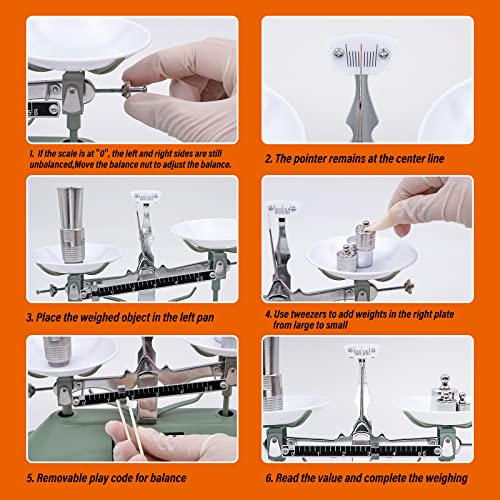 1. If the scale is at "0", the left and right sides are still unbalanced,Move the balance nut to adjust the balance.

2. The pointer remains at the center line

3. Place the weighed object in the left pan

4. Use tweezers to add weights in the right plate from large to small

5. Removable play code for balance

6. Read the value and complete the weighing