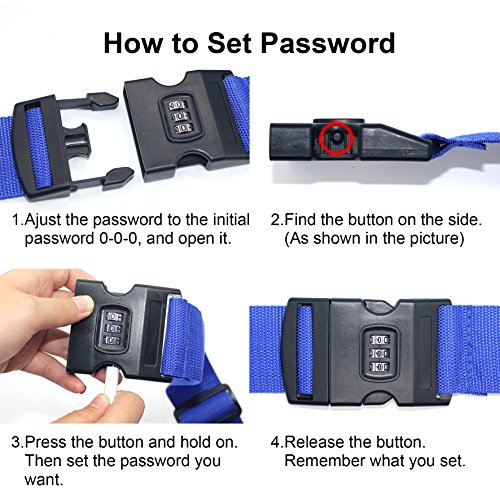 How to Set Password

1.Ajust the password to the initial password 0-0-0, and open it.

2.Find the button on the side. (As shown in the picture)

3.Press the button and hold on. Then set the password you want.

4.Release the button. Remember what you set.