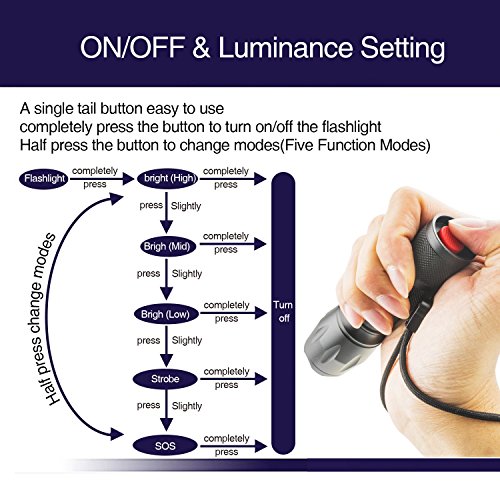 ON/OFF & Luminance Setting

A single tail button easy to use
completely press the button to turn on/off the flashlight
Half press the button to change modes(Five Function Modes)

Flashlight
completely press
bright (High)
completely press
press Slightly
Brigh (Mid)
completely press
press Slightly
Brigh (Low)
completely press
press Slightly
Strobe
completely press
press Slightly
SOS
completely press
Half press change modes
Turn off