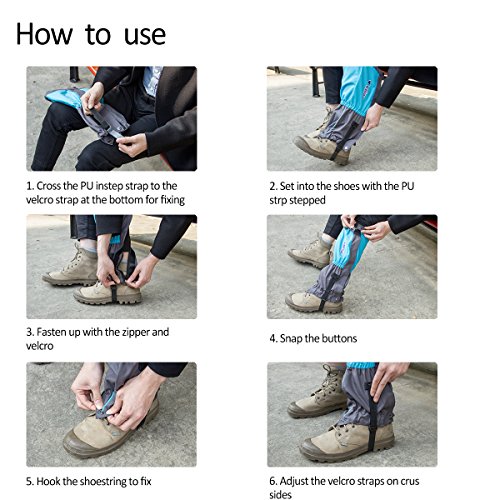 How to use

1. Cross the PU instep strap to the velcro strap at the bottom for fixing

2. Set into the shoes with the PU strp stepped

3. Fasten up with the zipper and velcro

4. Snap the buttons

5. Hook the shoestring to fix

6. Adjust the velcro straps on crus sides