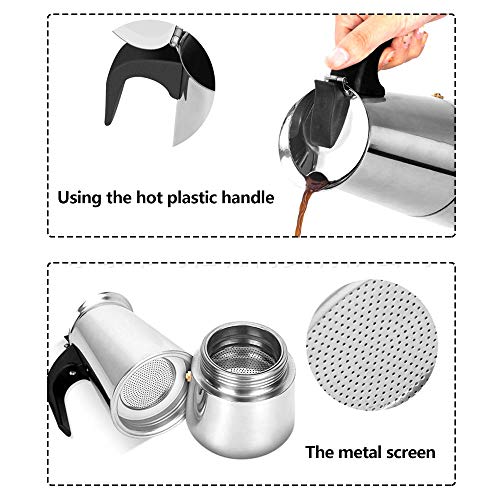 Using the hot plastic handle

The metal screen