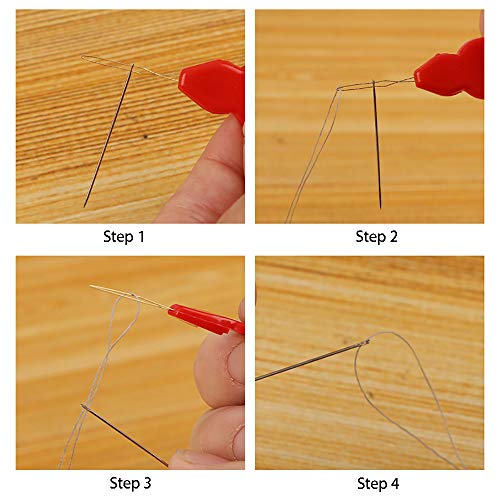 Step 1

Step 2

Step 3

Step 4