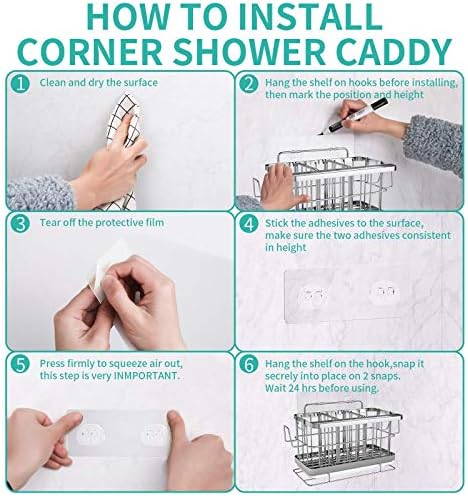 HOW TO INSTALL CORNER SHOWER CADDY

1 Clean and dry the surface

2 Hang the shelf on hooks before installing, then mark the position and height

3 Tear off the protective film

4 Stick the adhesives to the surface, make sure the two adhesives consistent in height

5 Press firmly to squeeze air out, this step is very INMPORTANT.

6 Hang the shelf on the hook,snap it secrely into place on 2 snaps. Wait 24 hrs before using.