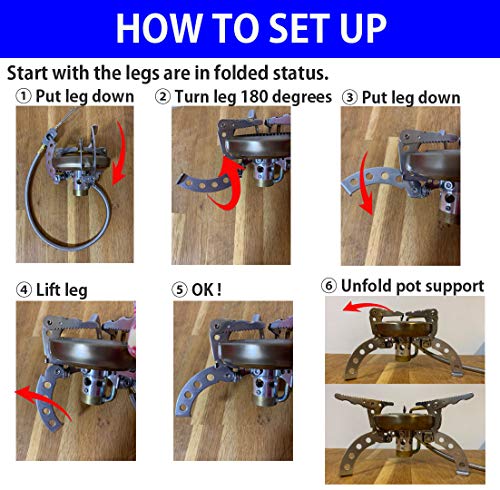 HOW TO SET UP

Start with the legs are in folded status.

① Put leg down

② Turn leg 180 degrees

③ Put leg down

④ Lift leg

⑤ OK !

⑥ Unfold pot support