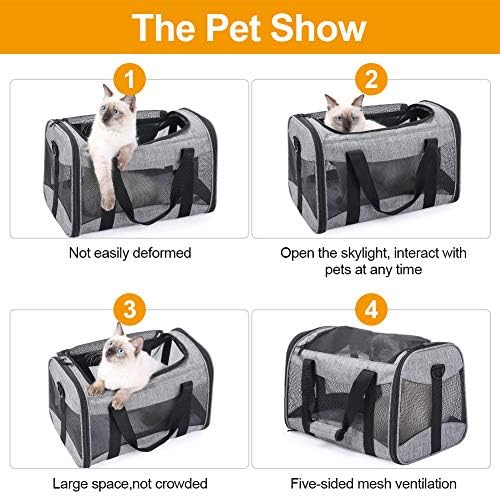 The Pet Show

1

Not easily deformed

2

Open the skylight, interact with pets at any time

3

Large space,not crowded

4

Five-sided mesh ventilation