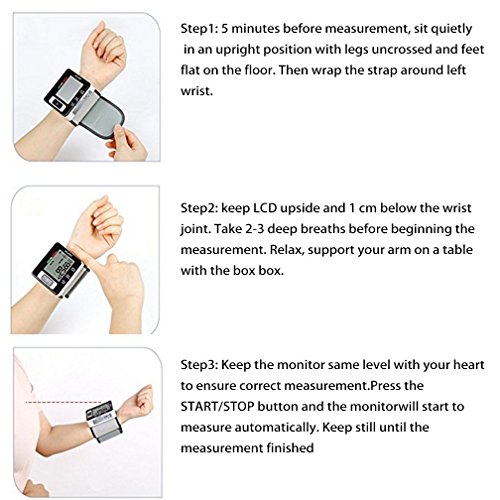 Step1: 5 minutes before measurement, sit quietly in an upright position with legs uncrossed and feet flat on the floor. Then wrap the strap around left wrist.

Step2: keep LCD upside and 1 cm below the wrist joint. Take 2-3 deep breaths before beginning the measurement. Relax, support your arm on a table with the box box.

Step3: Keep the monitor same level with your heart to ensure correct measurement.Press the START/STOP button and the monitorwill start to measure automatically. Keep still until the measurement finished