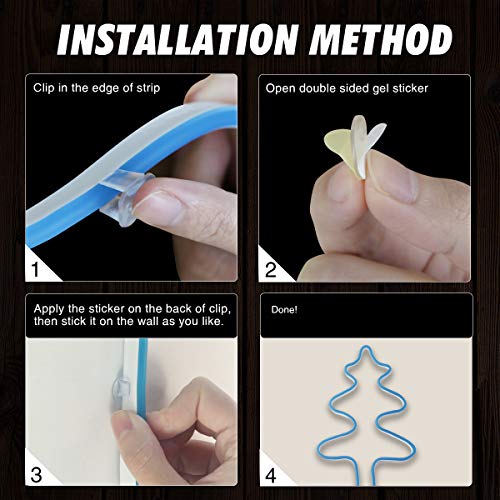 INSTALLATION METHOD

Clip in the edge of strip

1

Open double sided gel sticker

2

Apply the sticker on the back of clip, then stick it on the wall as you like.

3

Done!

4