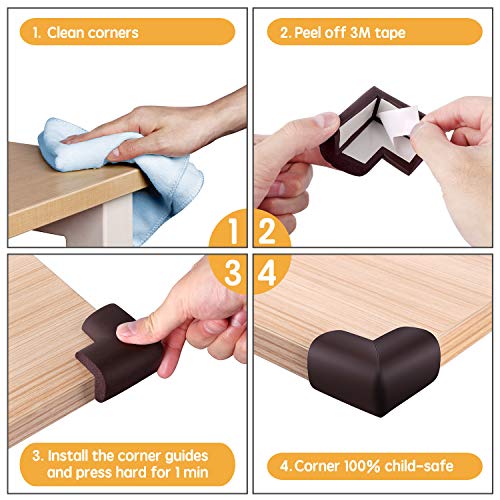 1. Clean corners

2. Peel off 3M tape

1

2

3

4

3. Install the corner guides and press hard for 1 min

4. Corner 100% child-safe