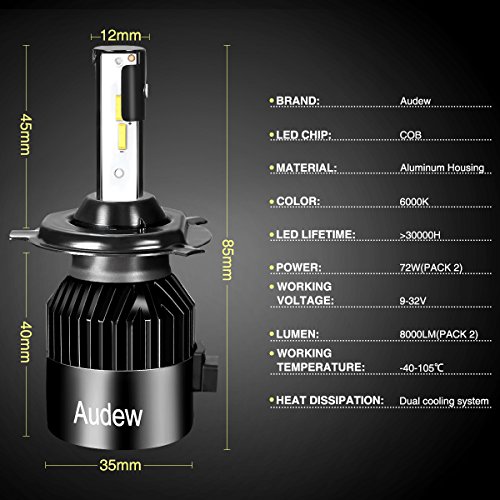 12mm

45mm

40mm

85mm

Audew

35mm

BRAND: Audew

LED CHIP: COB

MATERIAL: Aluminum Housing

COLOR: 6000K

LED LIFETIME: >30000H

POWER: 72W(PACK 2)

WORKING VOLTAGE: 9-32V

LUMEN: 8000LM(PACK 2)

WORKING TEMPERATURE: -40-105℃

HEAT DISSIPATION: Dual cooling system