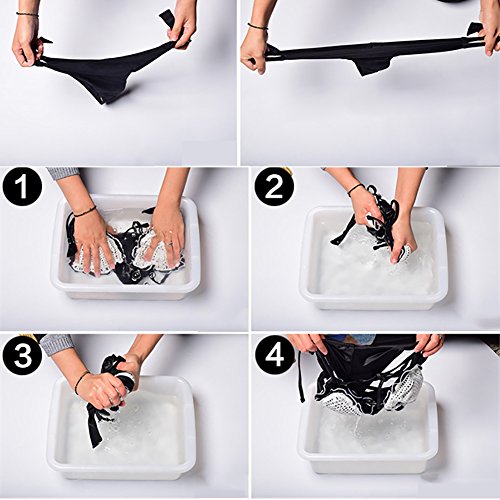 1

2

3

4