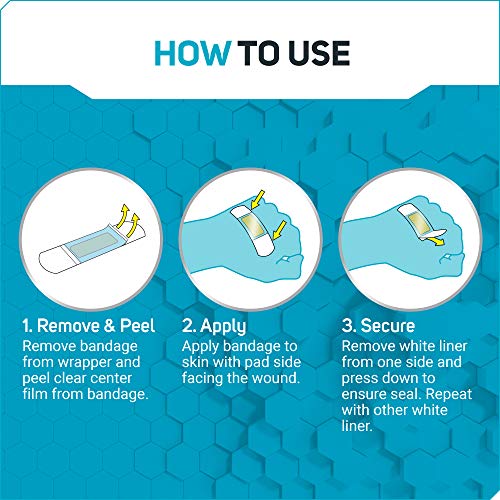 HOW TO USE

1. Remove & Peel
Remove bandage from wrapper and peel clear center film from bandage.

2. Apply
Apply bandage to skin with pad side facing the wound.

3. Secure
Remove white liner from one side and press down to ensure seal. Repeat with other white liner.