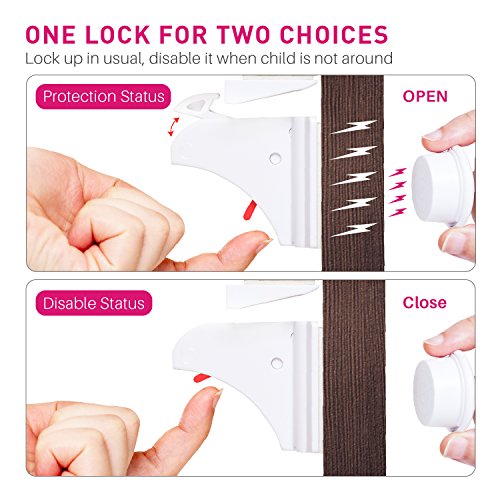 ONE LOCK FOR TWO CHOICES
Lock up in usual, disable it when child is not around

Protection Status

OPEN

Disable Status

Close