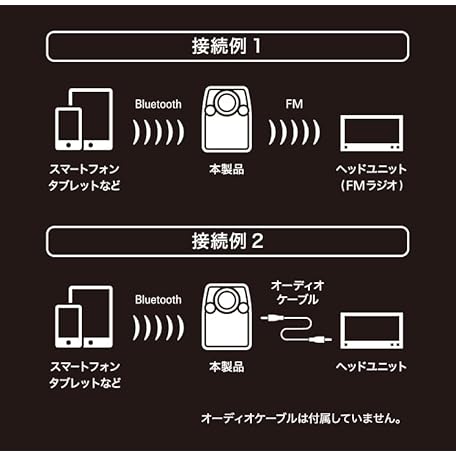 接続例 1

Bluetooth

FM

スマートフォン
タブレットなど

本製品

ヘッドユニット
（FMラジオ）

接続例 2

Bluetooth

オーディオ
ケーブル

スマートフォン
タブレットなど

本製品

ヘッドユニット

オーディオケーブルは付属していません。