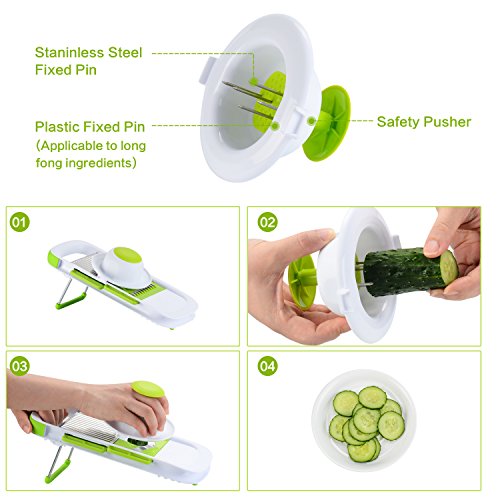 Staninless Steel Fixed Pin

Plastic Fixed Pin (Applicable to long fong ingredients)

Safety Pusher

01

02

03

04