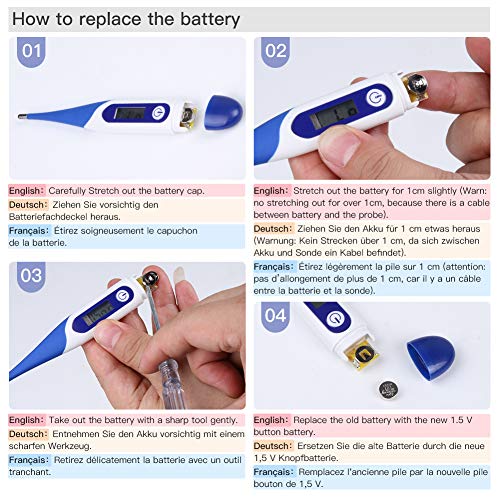 How to replace the battery

01

English: Carefully Stretch out the battery cap.

Deutsch: Ziehen Sie vorsichtig den Batteriefachdeckel heraus.

Français: Étirez soigneusement le capuchon de la batterie.

02

Lo

English: Stretch out the battery for 1cm slightly (Warn: no stretching out for over 1cm, because there is a cable between battery and the probe).

Deutsch: Ziehen Sie den Akku für 1 cm etwas heraus (Warnung: Kein Strecken über 1 cm, da sich zwischen Akku und Sonde ein Kabel befindet).

Français: Étirez légèrement la pile sur 1 cm (attention: pas d'allongement de plus de 1 cm, car il y a un câble entre la batterie et la sonde).

03

English: Take out the battery with a sharp tool gently.

Deutsch: Entnehmen Sie den Akku vorsichtig mit einem scharfen Werkzeug.

Français: Retirez délicatement la batterie avec un outil tranchant.

04

English: Replace the old battery with the new 1.5 V button battery.

Deutsch: Ersetzen Sie die alte Batterie durch die neue 1,5 V Knopfbatterie.

Français: Remplacez l'ancienne pile par la nouvelle pile bouton de 1,5 V.