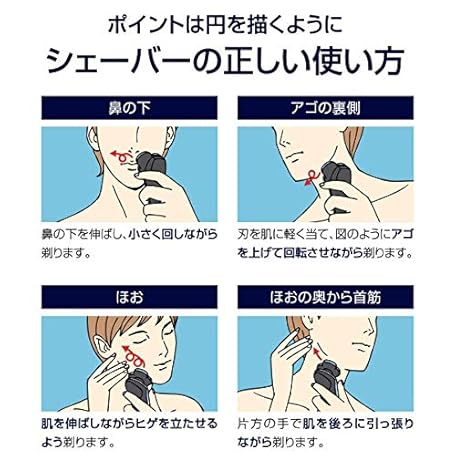 ポイントは円を描くように
シェーバーの正しい使い方

鼻の下

鼻の下を伸ばし、小さく回しながら剃ります。

アゴの裏側

刃を肌に軽く当て、図のようにアゴを上げて回転させながら剃ります。

ほお

肌を伸ばしながらヒゲを立たせるよう剃ります。

ほおの奥から首筋

片方の手で肌を後ろに引っ張りながら剃ります。