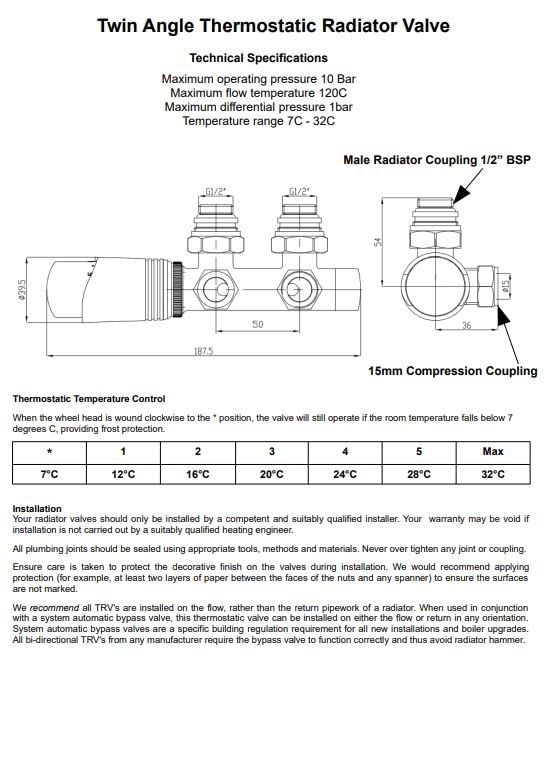 Twin Angle Thermostatic Radiator Valve

Technical Specifications

Maximum operating pressure 10 Bar
Maximum flow temperature 120C
Maximum differential pressure 1bar
Temperature range 7C - 32C

Male Radiator Coupling 1/2" BSP

G1/2"

G1/2"

ø39.5

50

187.5

54

ø15

36

15mm Compression Coupling

Thermostatic Temperature Control

When the wheel head is wound clockwise to the * position, the valve will still operate if the room temperature falls below 7 degrees C, providing frost protection.

| * | 1 | 2 | 3 | 4 | 5 | Max |
|---|---|---|---|---|---|---|
| 7°C | 12°C | 16°C | 20°C | 24°C | 28°C | 32°C |

Installation
Your radiator valves should only be installed by a competent and suitably qualified installer. Your warranty may be void if installation is not carried out by a suitably qualified heating engineer.

All plumbing joints should be sealed using appropriate tools, methods and materials. Never over tighten any joint or coupling.

Ensure care is taken to protect the decorative finish on the valves during installation. We would recommend applying protection (for example, at least two layers of paper between the faces of the nuts and any spanner) to ensure the surfaces are not marked.

We recommend all TRV's are installed on the flow, rather than the return pipework of a radiator. When used in conjunction with a system automatic bypass valve, this thermostatic valve can be installed on either the flow or return in any orientation. System automatic bypass valves are a specific building regulation requirement for all new installations and boiler upgrades. All bi-directional TRV's from any manufacturer require the bypass valve to function correctly and thus avoid radiator hammer.