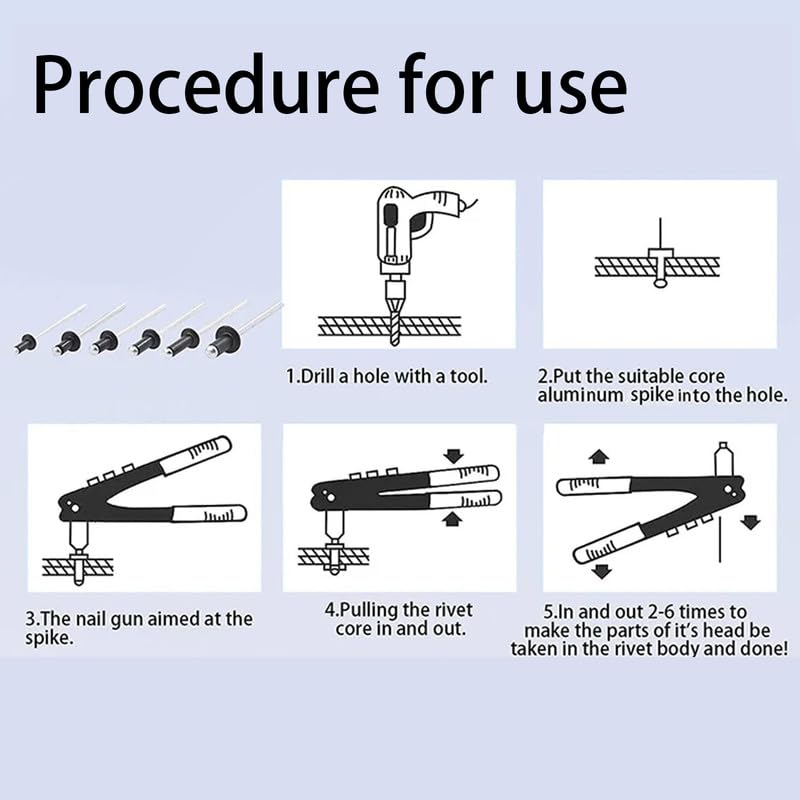 Procedure for use

1.Drill a hole with a tool.

2.Put the suitable core aluminum spike into the hole.

3.The nail gun aimed at the spike.

4.Pulling the rivet core in and out.

5.In and out 2-6 times to make the parts of it's head be taken in the rivet body and done!