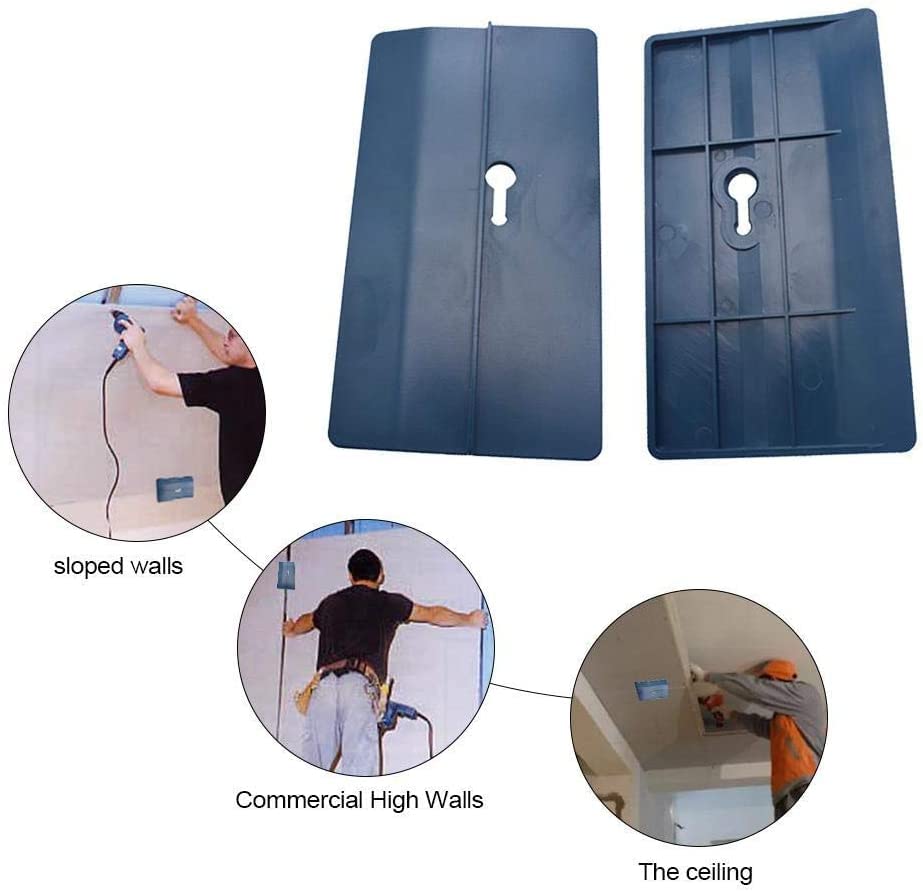 sloped walls

Commercial High Walls

The ceiling