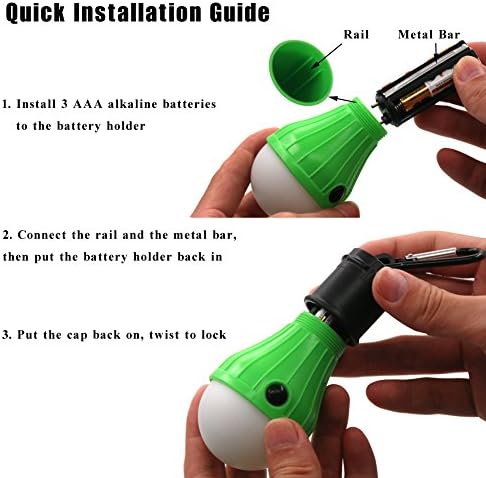 Quick Installation Guide

Rail

Metal Bar

1. Install 3 AAA alkaline batteries to the battery holder

2. Connect the rail and the metal bar, then put the battery holder back in

3. Put the cap back on, twist to lock