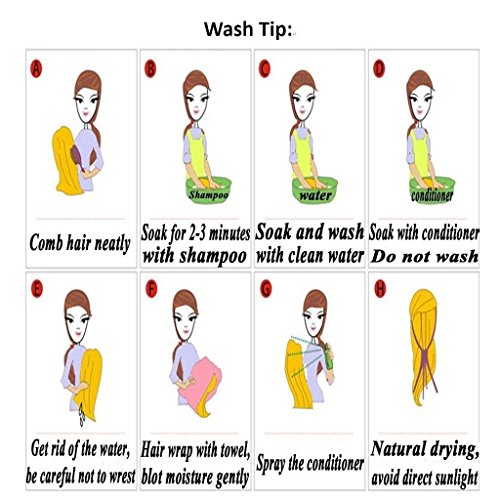 Wash Tip:

A

Comb hair neatly

B

Shampoo

Soak for 2-3 minutes with shampoo

C

water

Soak and wash with clean water

D

conditioner

Soak with conditioner Do not wash

E

Get rid of the water, be careful not to wrest

F

Hair wrap with towel, blot moisture gently

G

Spray the conditioner

H

Natural drying, avoid direct sunlight