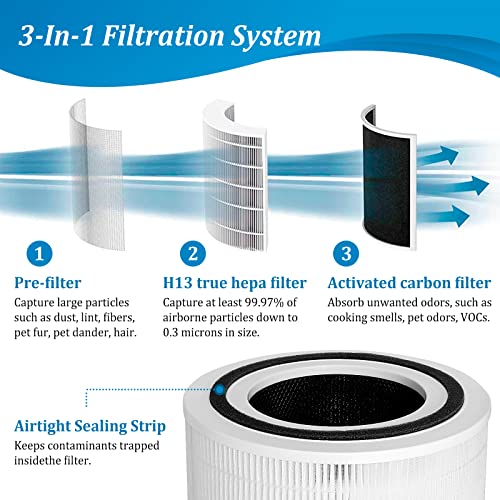 3-In-1 Filtration System

1

Pre-filter

Capture large particles such as dust, lint, fibers, pet fur, pet dander, hair.

2

H13 true hepa filter

Capture at least 99.97% of airborne particles down to 0.3 microns in size.

3

Activated carbon filter

Absorb unwanted odors, such as cooking smells, pet odors, VOCs.

Airtight Sealing Strip

Keeps contaminants trapped insidethe filter.