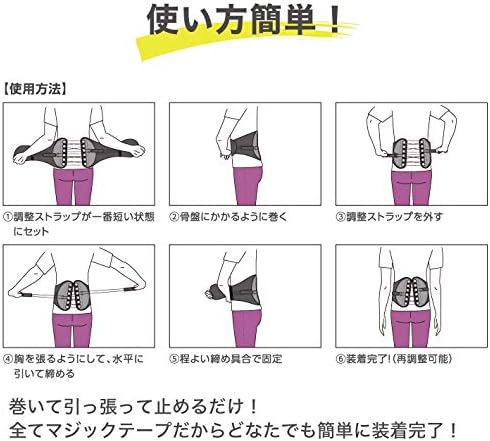 使い方簡単！

【使用方法】

①調整ストラップが一番短い状態にセット

②骨盤にかかるように巻く

③調整ストラップを外す

④胸を張るようにして、水平に引いて締める

⑤程よい締め具合で固定

⑥装着完了!（再調整可能）

巻いて引っ張って止めるだけ！
全てマジックテープだからどなたでも簡単に装着完了！