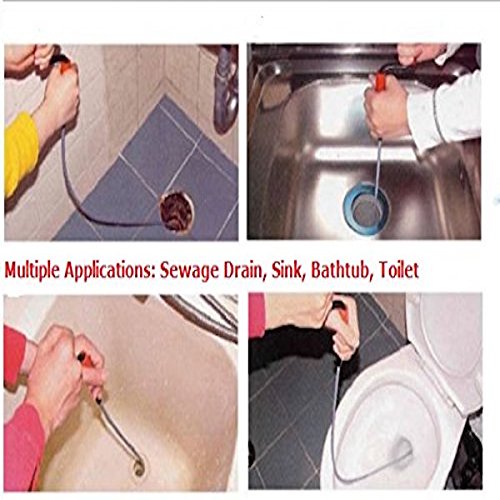 Multiple Applications: Sewage Drain, Sink, Bathtub, Toilet