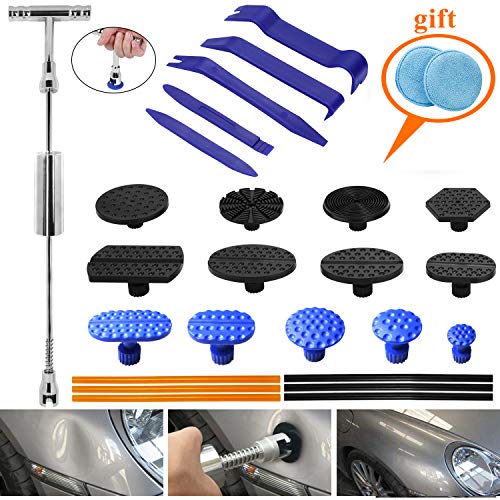 gift