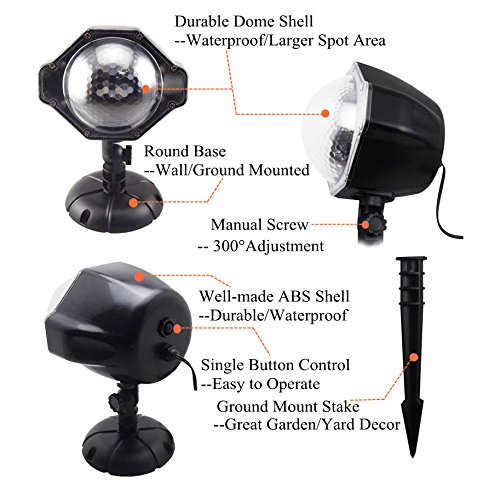 Durable Dome Shell
--Waterproof/Larger Spot Area

Round Base
--Wall/Ground Mounted

Manual Screw
-- 300°Adjustment

Well-made ABS Shell
--Durable/Waterproof

Single Button Control
--Easy to Operate

Ground Mount Stake
--Great Garden/Yard Decor