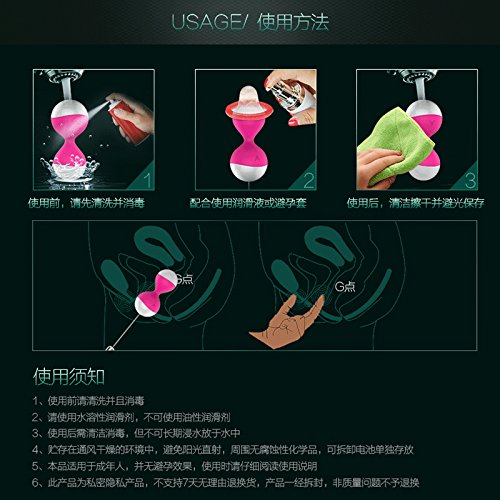 USAGE/ 使用方法

1
使用前，请先清洗并消毒

2
配合使用润滑液或避孕套

3
使用后，清洁擦干并避光保存

G点

G点

使用须知

1、使用前请清洗并且消毒
2、请使用水溶性润滑剂，不可使用油性润滑剂
3、使用后需清洁消毒，但不可长期浸水放于水中
4、贮存在通风干燥的环境中，避免阳光直射，周围无腐蚀性化学品，可拆卸电池单独存放
5、本品适用于成年人，并无避孕效果，使用时请仔细阅读使用说明
6、此产品为私密隐私产品，不支持7天无理由退换货，产品一经拆封，非质量问题不予退换