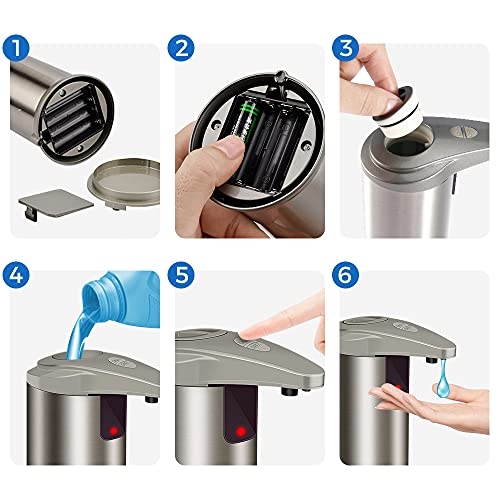 1
2
3
4
5
6