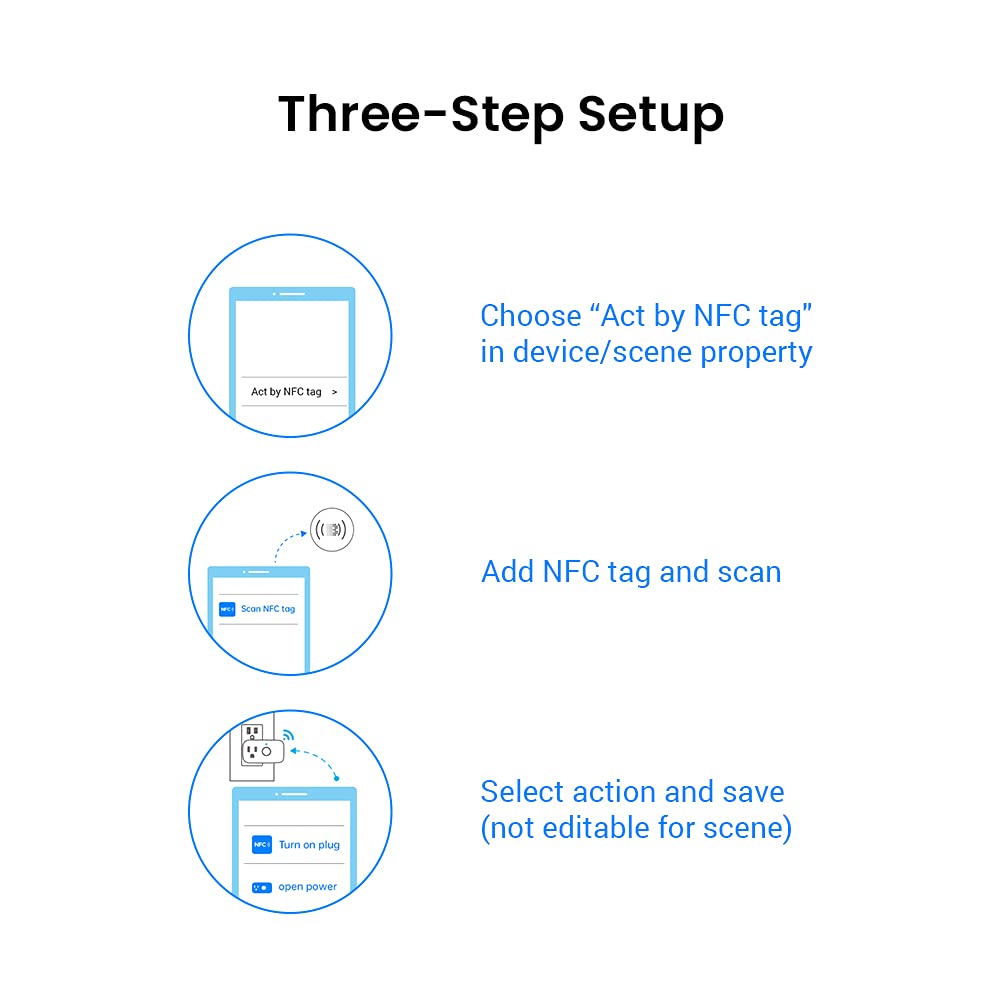 Three-Step Setup

Act by NFC tag >

Choose “Act by NFC tag” in device/scene property

NFC Scan NFC tag

Add NFC tag and scan

NFC Turn on plug

open power

Select action and save (not editable for scene)