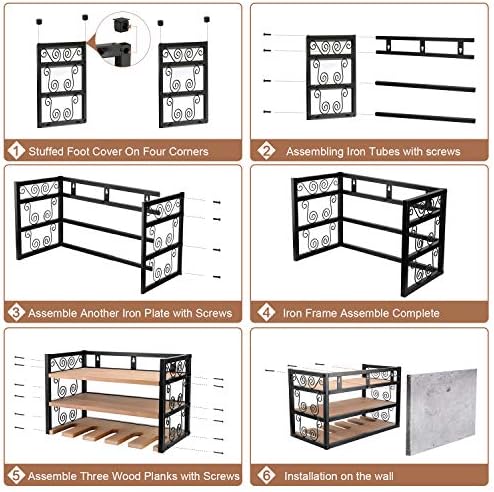 1 Stuffed Foot Cover On Four Corners

2 Assembling Iron Tubes with screws

3 Assemble Another Iron Plate with Screws

4 Iron Frame Assemble Complete

5 Assemble Three Wood Planks with Screws

6 Installation on the wall