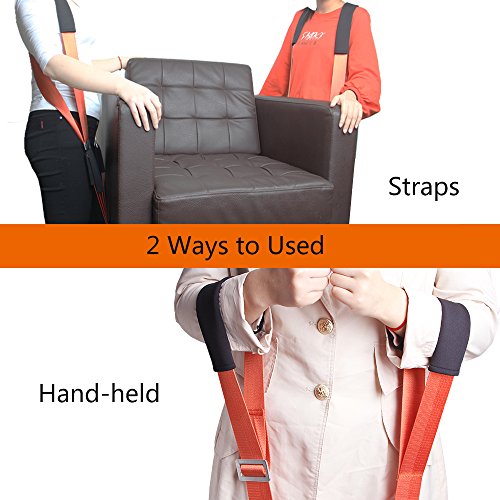 Straps

2 Ways to Used

Hand-held