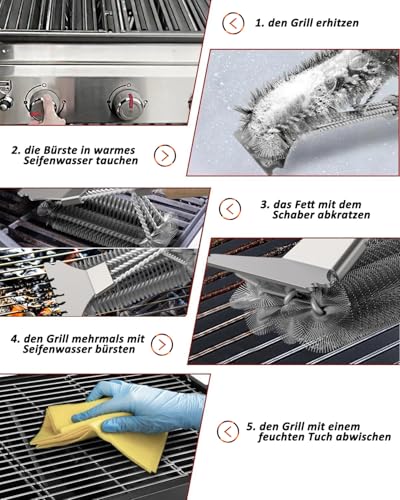 1. den Grill erhitzen

2. die Bürste in warmes Seifenwasser tauchen

3. das Fett mit dem Schaber abkratzen

4. den Grill mehrmals mit Seifenwasser bürsten

5. den Grill mit einem feuchten Tuch abwischen