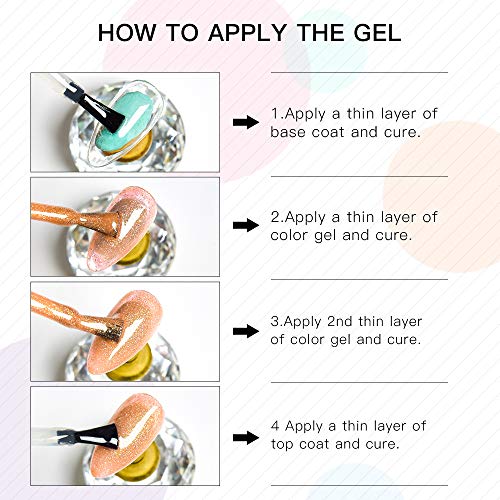 HOW TO APPLY THE GEL

1.Apply a thin layer of base coat and cure.

2.Apply a thin layer of color gel and cure.

3.Apply 2nd thin layer of color gel and cure.

4 Apply a thin layer of top coat and cure.