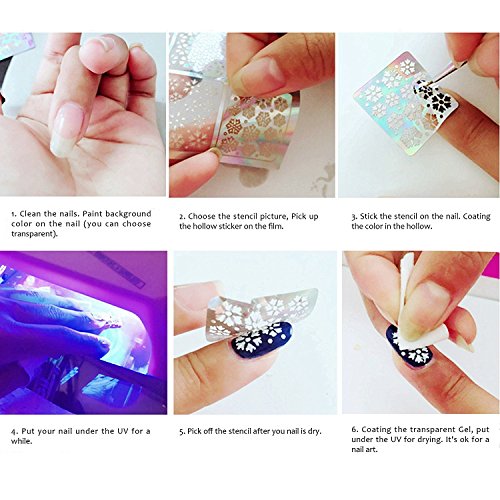 1. Clean the nails. Paint background color on the nail (you can choose transparent).

2. Choose the stencil picture, Pick up the hollow sticker on the film.

3. Stick the stencil on the nail. Coating the color in the hollow.

4. Put your nail under the UV for a while.

5. Pick off the stencil after you nail is dry.

6. Coating the transparent Gel, put under the UV for drying. It's ok for a nail art.