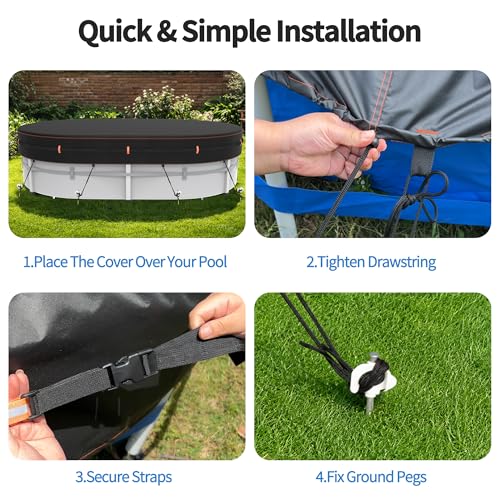 Quick & Simple Installation

1.Place The Cover Over Your Pool

2.Tighten Drawstring

3.Secure Straps

4.Fix Ground Pegs