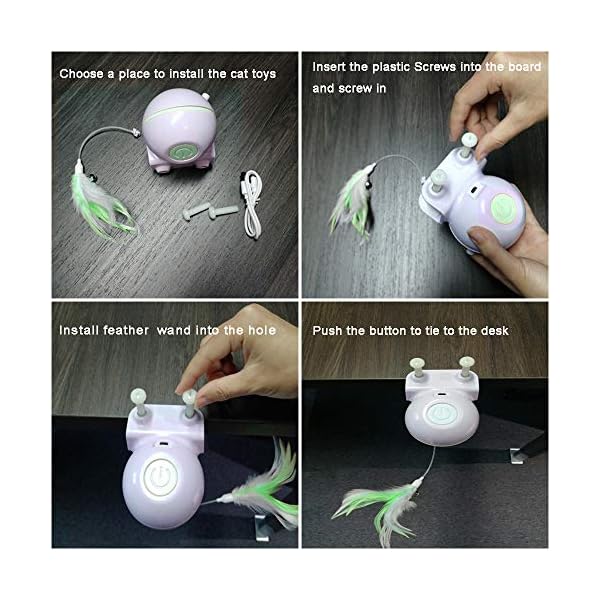 Choose a place to install the cat toys

Insert the plastic Screws into the board and screw in

Install feather  wand into the hole

Push the button to tie to the desk