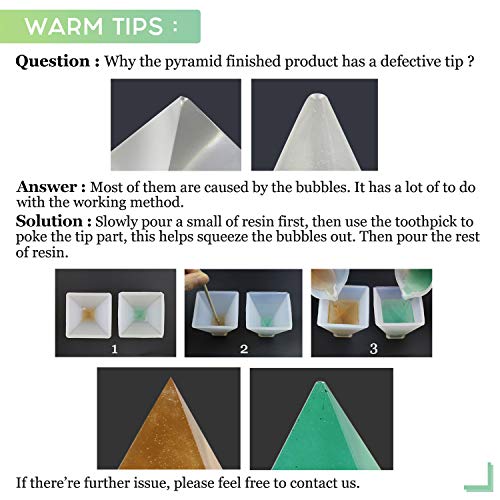 WARM TIPS :

Question : Why the pyramid finished product has a defective tip ?

Answer : Most of them are caused by the bubbles. It has a lot of to do with the working method.

Solution : Slowly pour a small of resin first, then use the toothpick to poke the tip part, this helps squeeze the bubbles out. Then pour the rest of resin.

1

2

3

If there're further issue, please feel free to contact us.