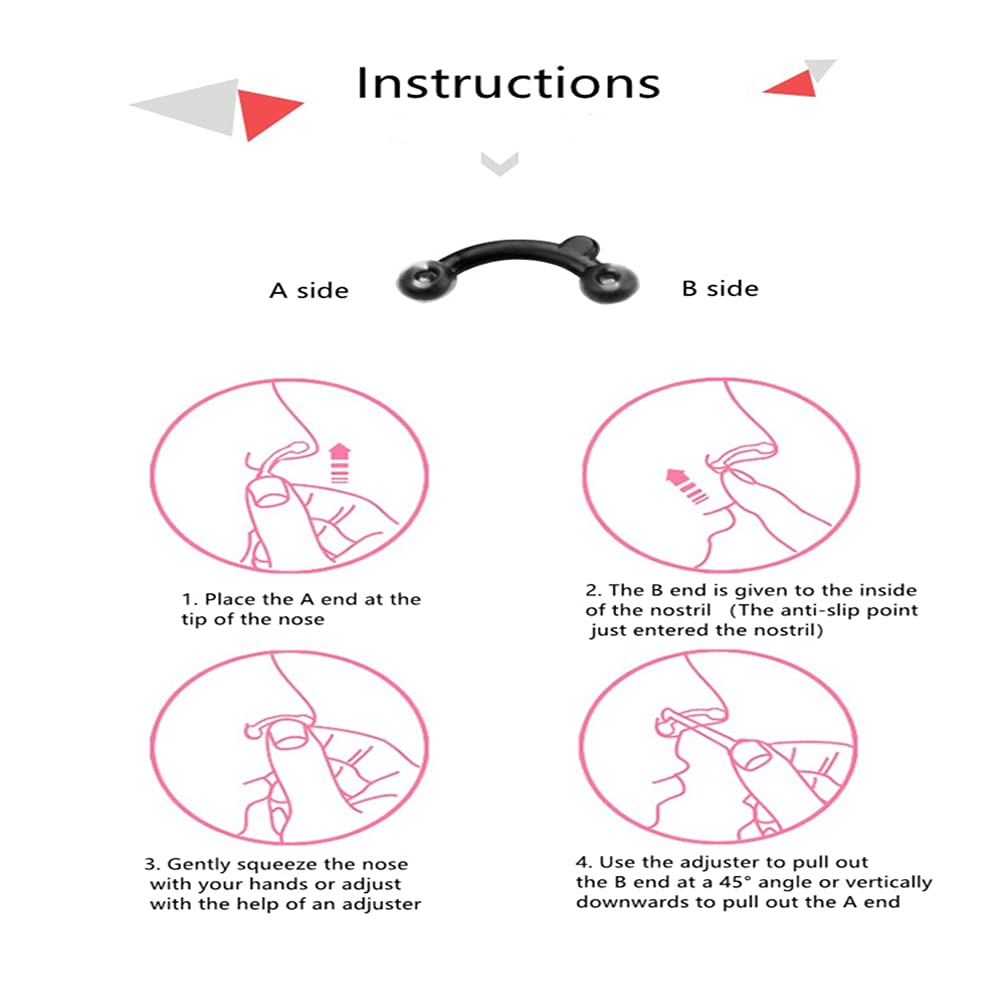 Instructions

A side

B side

1. Place the A end at the tip of the nose

2. The B end is given to the inside of the nostril (The anti-slip point just entered the nostril)

3. Gently squeeze the nose with your hands or adjust with the help of an adjuster

4. Use the adjuster to pull out the B end at a 45° angle or vertically downwards to pull out the A end