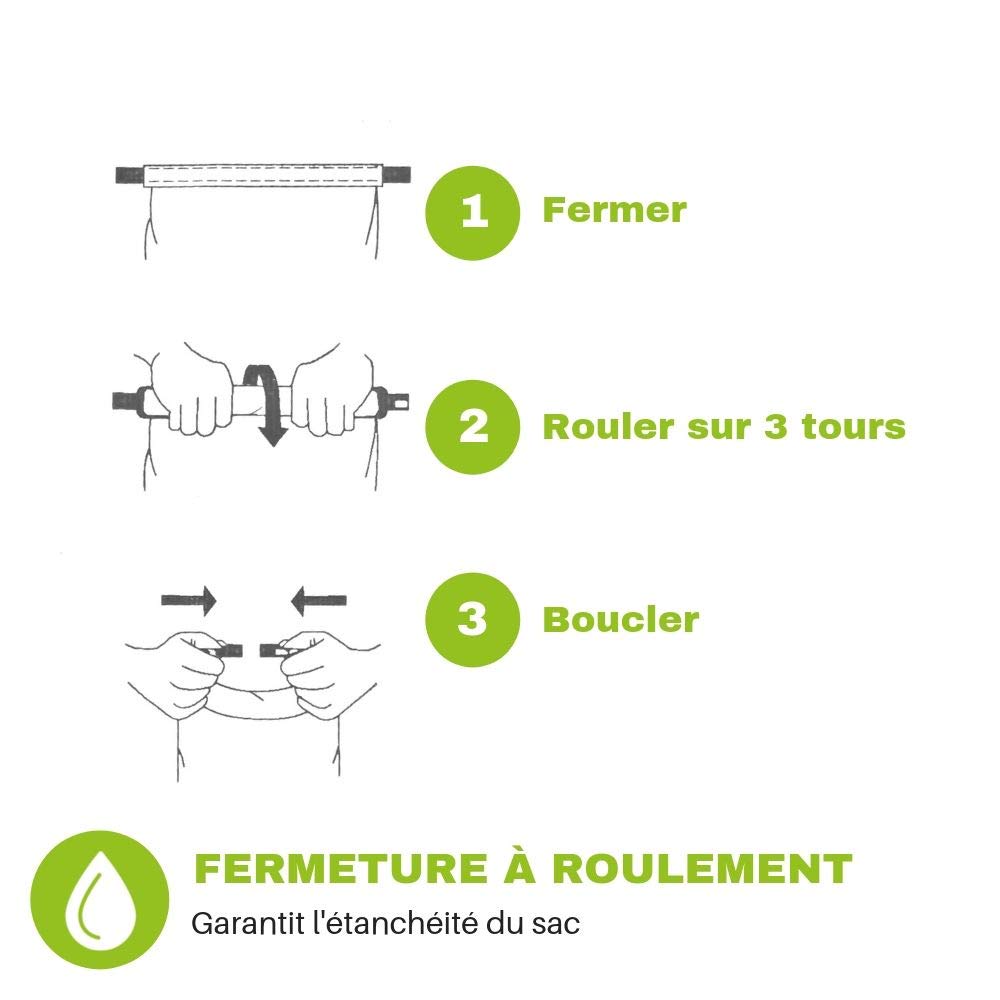 1 Fermer

2 Rouler sur 3 tours

3 Boucler

FERMETURE À ROULEMENT

Garantit l'étanchéité du sac