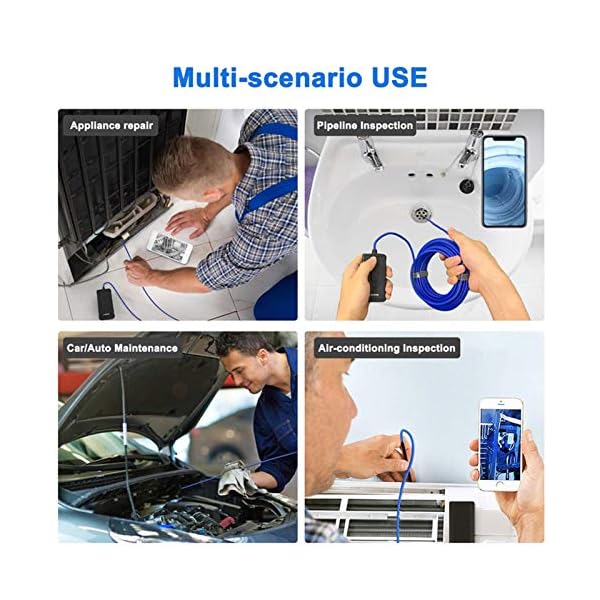 Multi-scenario USE

Appliance repair

Pipeline inspection

Car/Auto Maintenance

Air-conditioning inspection