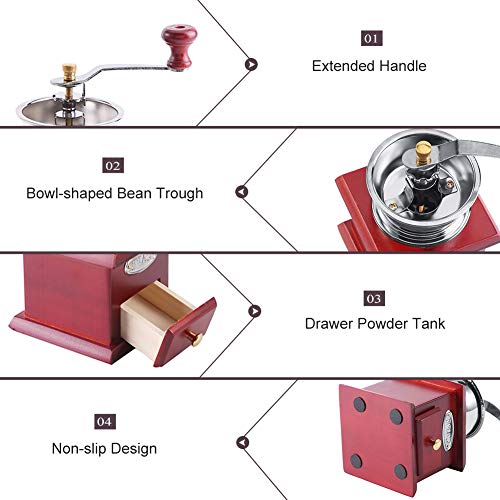 01
Extended Handle

02
Bowl-shaped Bean Trough

03
Drawer Powder Tank

04
Non-slip Design