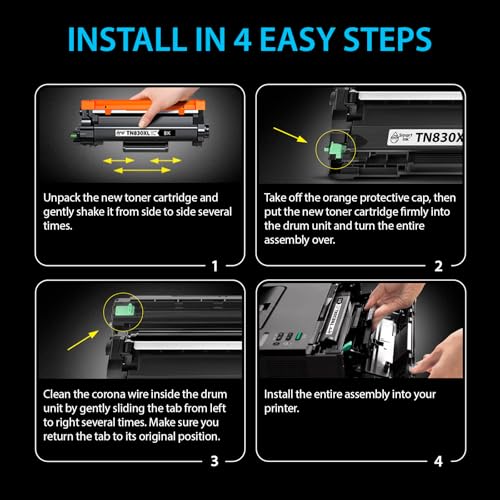 INSTALL IN 4 EASY STEPS

TN830XL BK

Unpack the new toner cartridge and gently shake it from side to side several times.

1

Smart Ink TN830X

Take off the orange protective cap, then put the new toner cartridge firmly into the drum unit and turn the entire assembly over.

2

Clean the corona wire inside the drum unit by gently sliding the tab from left to right several times. Make sure you return the tab to its original position.

3

Install the entire assembly into your printer.

4