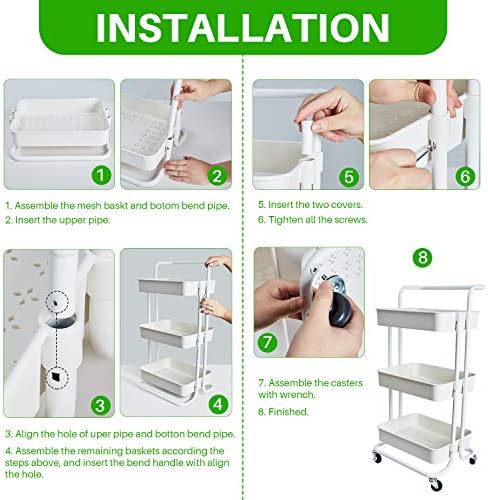 INSTALLATION

1

2

1. Assemble the mesh baskt and botom bend pipe.

2. Insert the upper pipe.

3

4

3. Align the hole of uper pipe and botton bend pipe.

4. Assemble the remaining baskets according the steps above, and insert the bend handle with align the hole.

5

6

5. Insert the two covers.

6. Tighten all the screws.

7

8

7. Assemble the casters with wrench.

8. Finished.