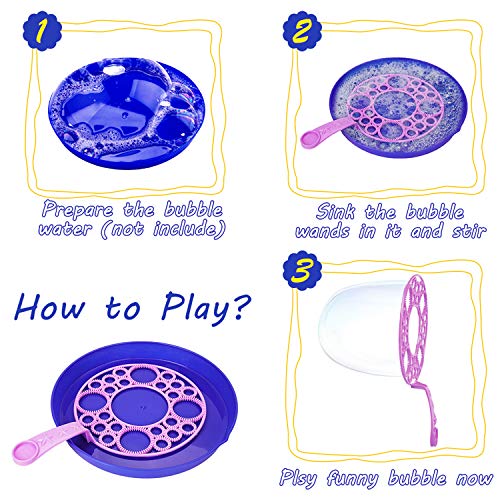 1

Prepare the bubble water (not include)

2

Sink the bubble wands in it and stir

How to Play?

3

Plsy funny bubble now