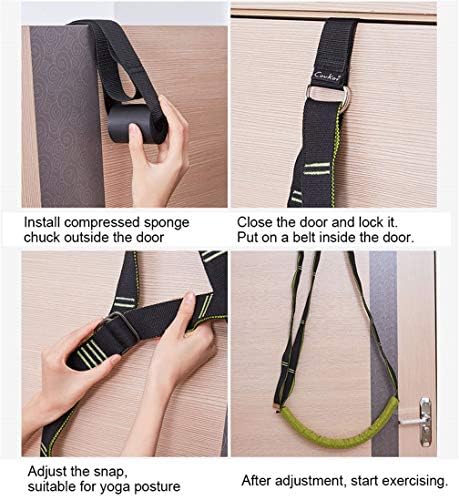 Coukai

Install compressed sponge chuck outside the door

Close the door and lock it.
Put on a belt inside the door.

Adjust the snap, suitable for yoga posture

After adjustment, start exercising.